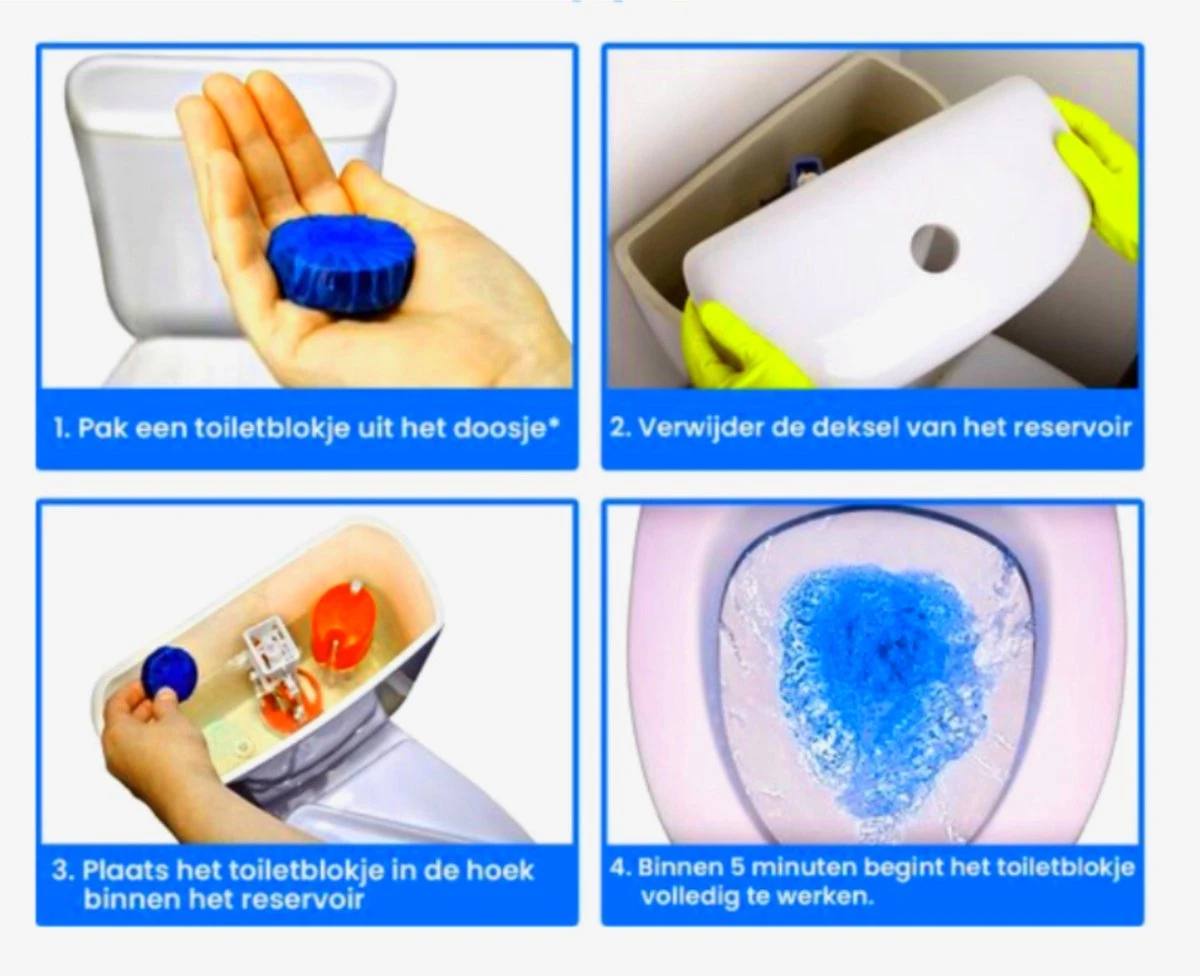 1. Pak een toiletblokje uit het doosje*

2. Verwijder de deksel van het reservoir

3. Plaats het toiletblokje in de hoek binnen het reservoir

4. Binnen 5 minuten begint het toiletblokje volledig te werken.